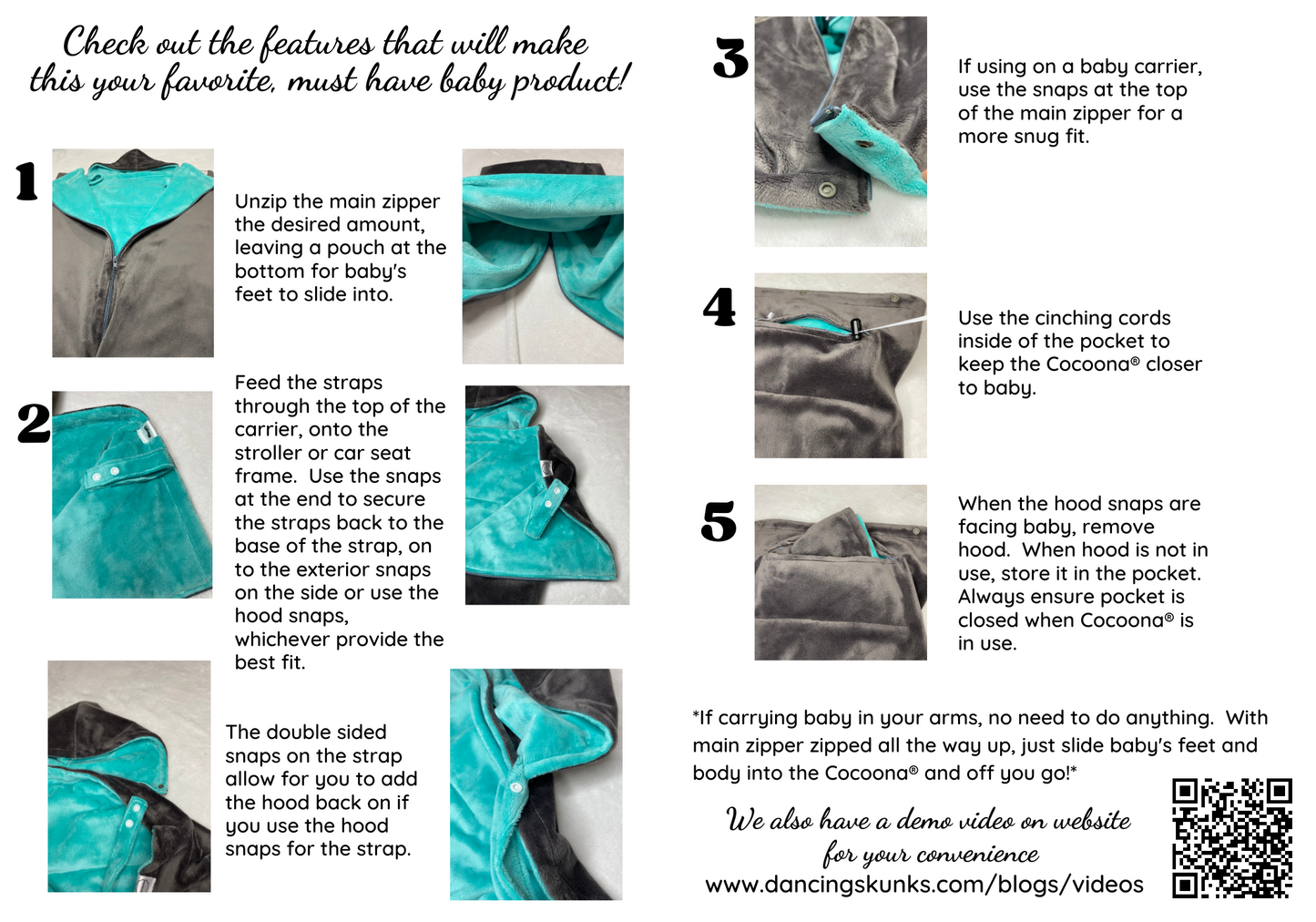 Check out the features that will make this your favorite, must have baby product!

1

Unzip the main zipper the desired amount, leaving a pouch at the bottom for baby's feet to slide into.

2

Feed the straps through the top of the carrier, onto the stroller or car seat frame. Use the snaps at the end to secure the straps back to the base of the strap, on to the exterior snaps on the side or use the hood snaps, whichever provide the best fit.

The double sided snaps on the strap allow for you to add the hood back on if you use the hood snaps for the strap.

3

If using on a baby carrier, use the snaps at the top of the main zipper for a more snug fit.

4

Use the cinching cords inside of the pocket to keep the Cocoona® closer to baby.

5

When the hood snaps are facing baby, remove hood. When hood is not in use, store it in the pocket. Always ensure pocket is closed when Cocoona® is in use.

*If carrying baby in your arms, no need to do anything. With main zipper zipped all the way up, just slide baby's feet and body into the Cocoona® and off you go!*

We also have a demo video on website for your convenience
www.dancingskunks.com/blogs/videos